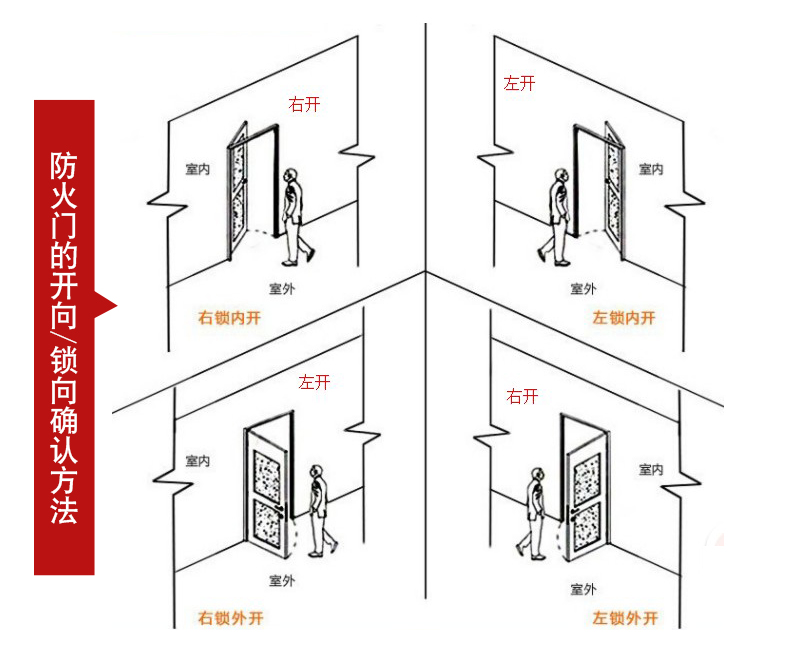 防火门的开向/锁向确认方法

右开
室内
室外
右锁内开

左开
室内
室外
左锁内开

左开
室内
室外
右锁外开

右开
室内
室外
左锁外开